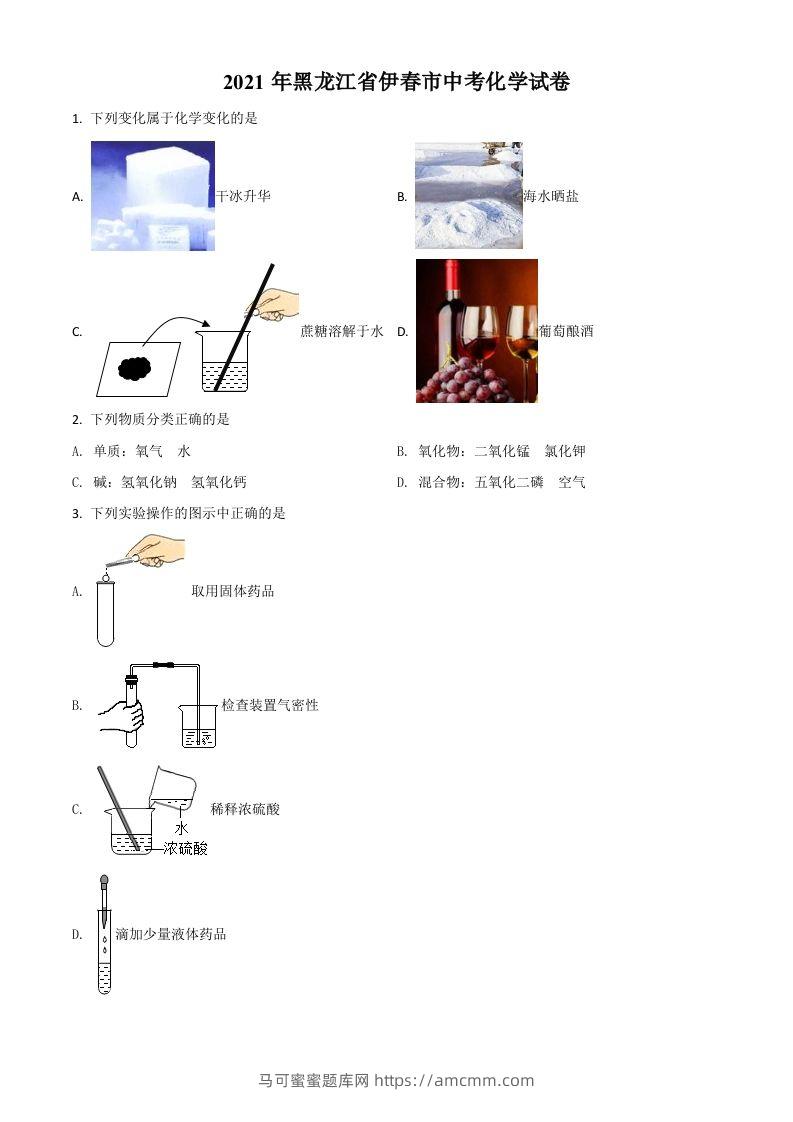 2021 年黑龙江省伊春市中考化学试卷

1. 下列变化属于化学变化的是

A. 干冰升华

B. 海水晒盐

C. 蔗糖溶解于水

D. 葡萄酿酒

2. 下列物质分类正确的是

A. 单质：氧气　水

B. 氧化物：二氧化锰　氯化钾

C. 碱：氢氧化钠　氢氧化钙

D. 混合物：五氧化二磷　空气

3. 下列实验操作的图示中正确的是

A. 取用固体药品

B. 检查装置气密性

C. 稀释浓硫酸

水

浓硫酸

D. 滴加少量液体药品

马可蜜蜜题库网 https://amcmm.com